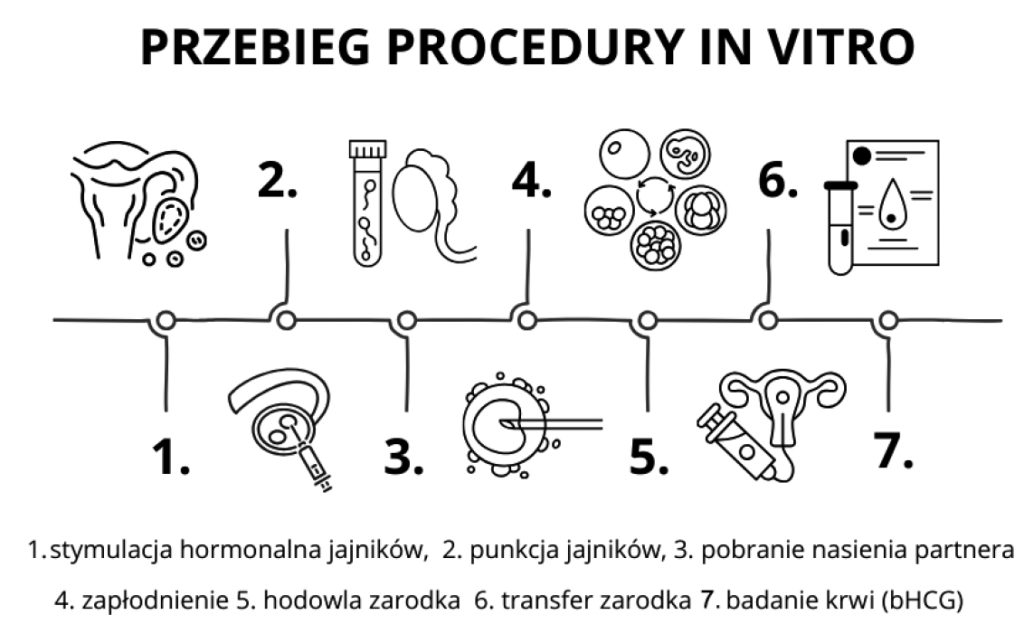 PRZEBIEG PROCEDURY IN VITRO

2.

4.

6.

1.

3.

5.

7.

1. stymulacja hormonalna jajników, 2. punkcja jajników, 3. pobranie nasienia partnera

4. zapłodnienie 5. hodowla zarodka 6. transfer zarodka 7. badanie krwi (bHCG)